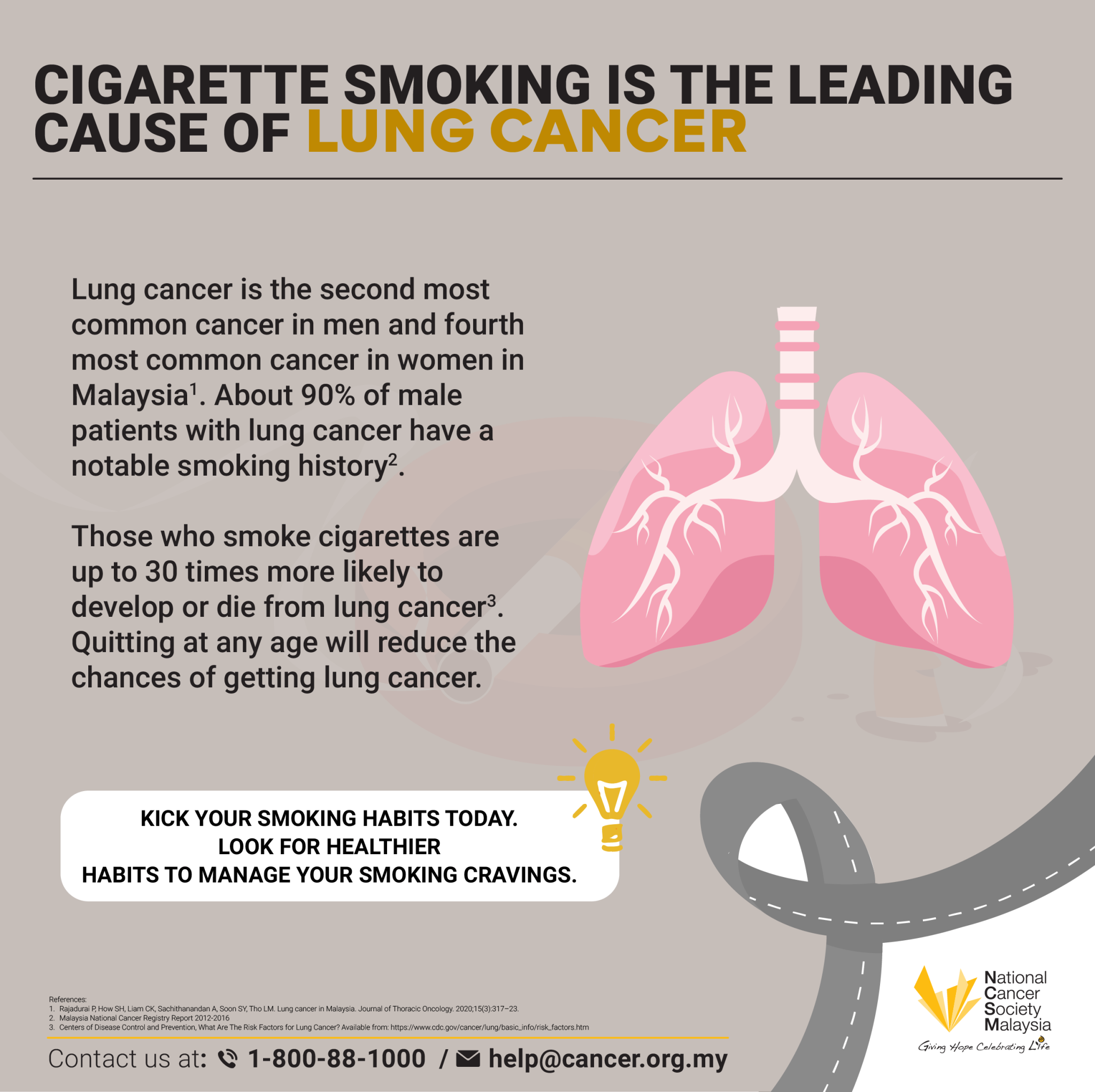 CIGARETTE SMOKING IS THE LEADING CAUSE OF LUNG CANCER

Lung cancer is the second most common cancer in men and fourth most common cancer in women in Malaysia$^1$. About 90% of male patients with lung cancer have a notable smoking history$^2$.

Those who smoke cigarettes are up to 30 times more likely to develop or die from lung cancer$^3$. Quitting at any age will reduce the chances of getting lung cancer.

KICK YOUR SMOKING HABITS TODAY. LOOK FOR HEALTHIER HABITS TO MANAGE YOUR SMOKING CRAVINGS.

References:
1. Rajadurai P, How SH, Liam CK, Sachithanandan A, Soon SY, Tho LM. Lung cancer in Malaysia. Journal of Thoracic Oncology. 2020;15(3):317–23.
2. Malaysia National Cancer Registry Report 2012-2016
3. Centers of Disease Control and Prevention, What Are The Risk Factors for Lung Cancer? Available from: https://www.cdc.gov/cancer/lung/basic_info/risk_factors.htm

Contact us at: 1-800-88-1000 / help@cancer.org.my

National Cancer Society Malaysia
Giving Hope Celebrating Life